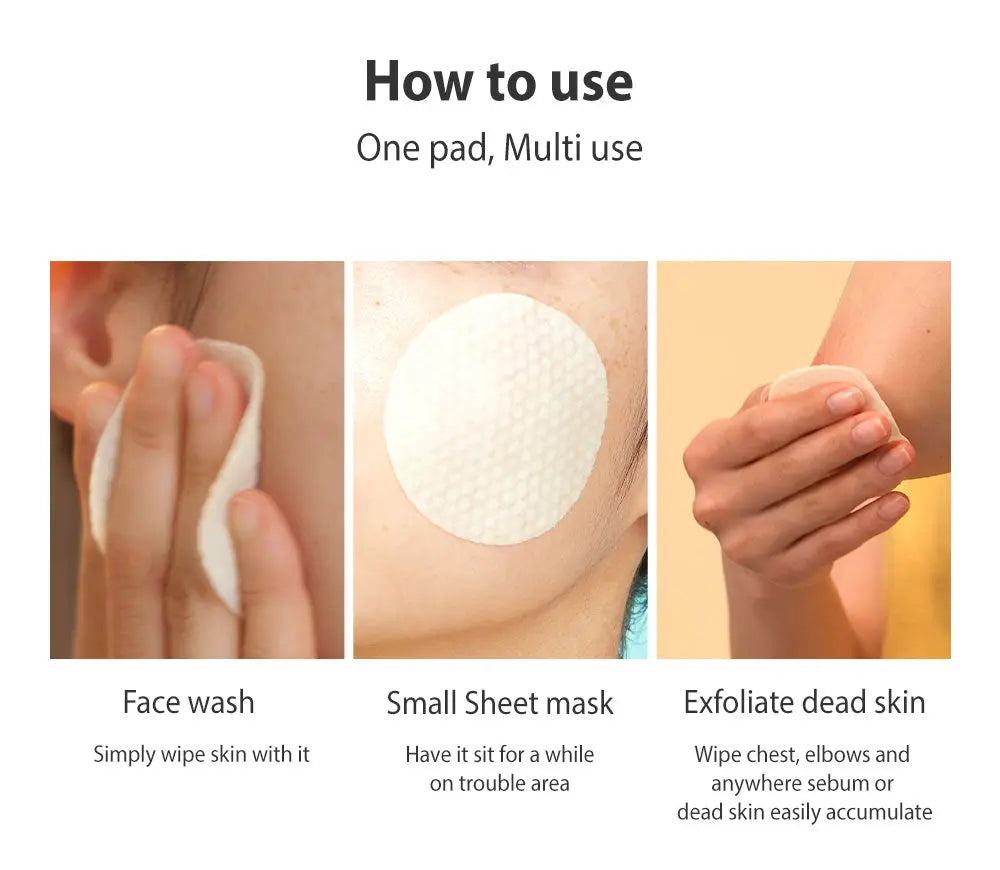 How to use
One pad, Multi use

Face wash
Simply wipe skin with it

Small Sheet mask
Have it sit for a while on trouble area

Exfoliate dead skin
Wipe chest, elbows and anywhere sebum or dead skin easily accumulate